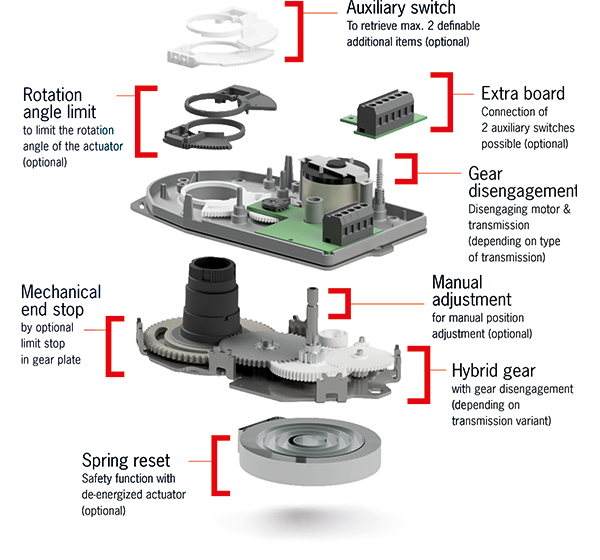 Auxiliary switch
To retrieve max. 2 definable additional items (optional)

Rotation angle limit
to limit the rotation angle of the actuator (optional)

Extra board
Connection of 2 auxiliary switches possible (optional)

Gear disengagement
Disengaging motor & transmission (depending on type of transmission)

Mechanical end stop
by optional limit stop in gear plate

Manual adjustment
for manual position adjustment (optional)

Hybrid gear
with gear disengagement (depending on transmission variant)

Spring reset
Safety function with de-energized actuator (optional)